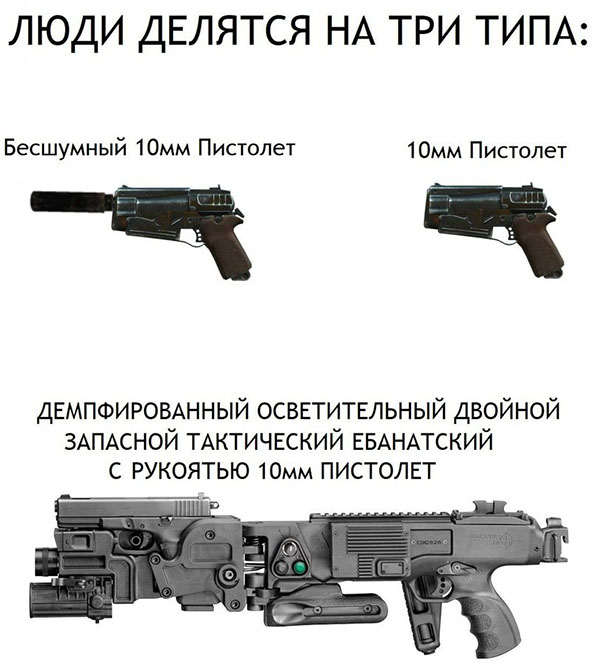 ЛЮДИ ДЕЛЯТСЯ НА ТРИ ТИПА:

Бесшумный 10мм Пистолет

10мм Пистолет

ДЕМПФИРОВАННЫЙ ОСВЕТИТЕЛЬНЫЙ ДВОЙНОЙ ЗАПАСНОЙ ТАКТИЧЕСКИЙ ЕБАНАТСКИЙ С РУКОЯТЬЮ 10мм ПИСТОЛЕТ